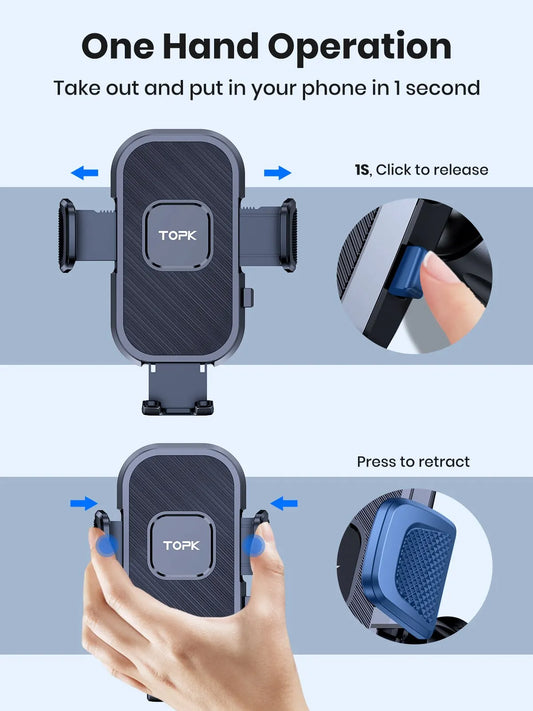 One Hand Operation

Take out and put in your phone in 1 second

1S, Click to release

TOPK

Press to retract

TOPK