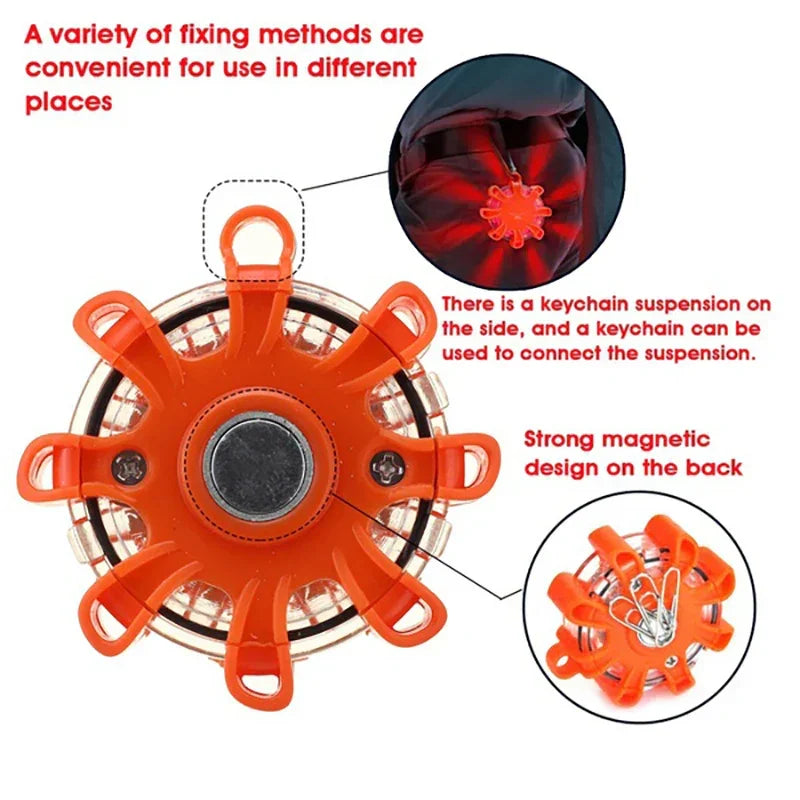 A variety of fixing methods are convenient for use in different places

There is a keychain suspension on the side, and a keychain can be used to connect the suspension.

Strong magnetic design on the back